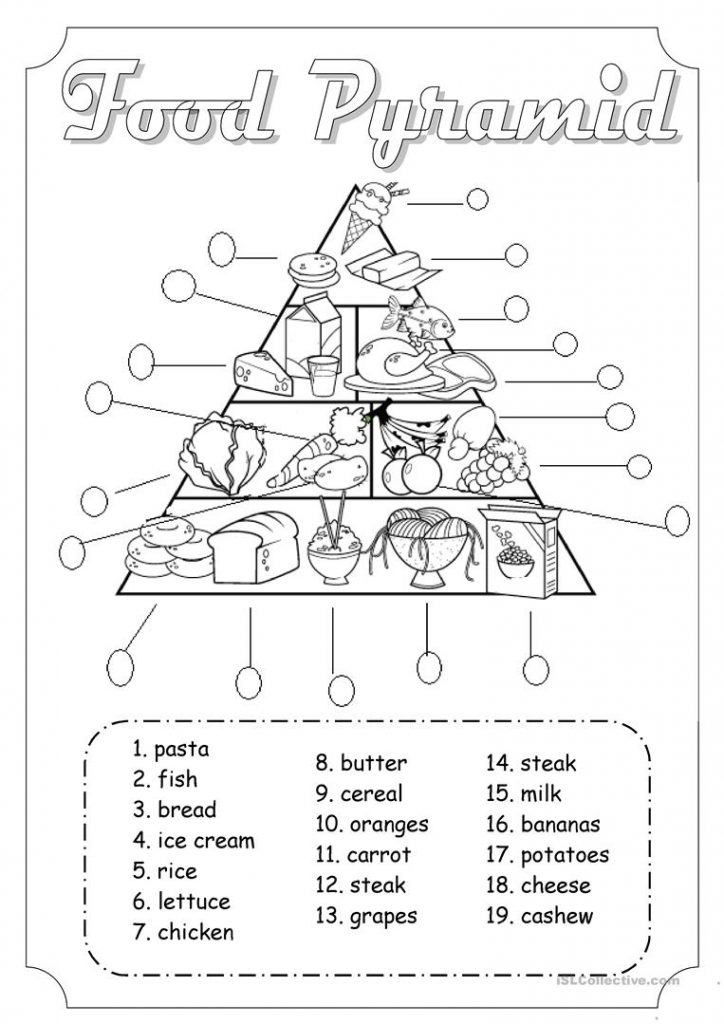 Food Pyramid

1. pasta
2. fish
3. bread
4. ice cream
5. rice
6. lettuce
7. chicken

8. butter
9. cereal
10. oranges
11. carrot
12. steak
13. grapes

14. steak
15. milk
16. bananas
17. potatoes
18. cheese
19. cashew

iSLCollective.com