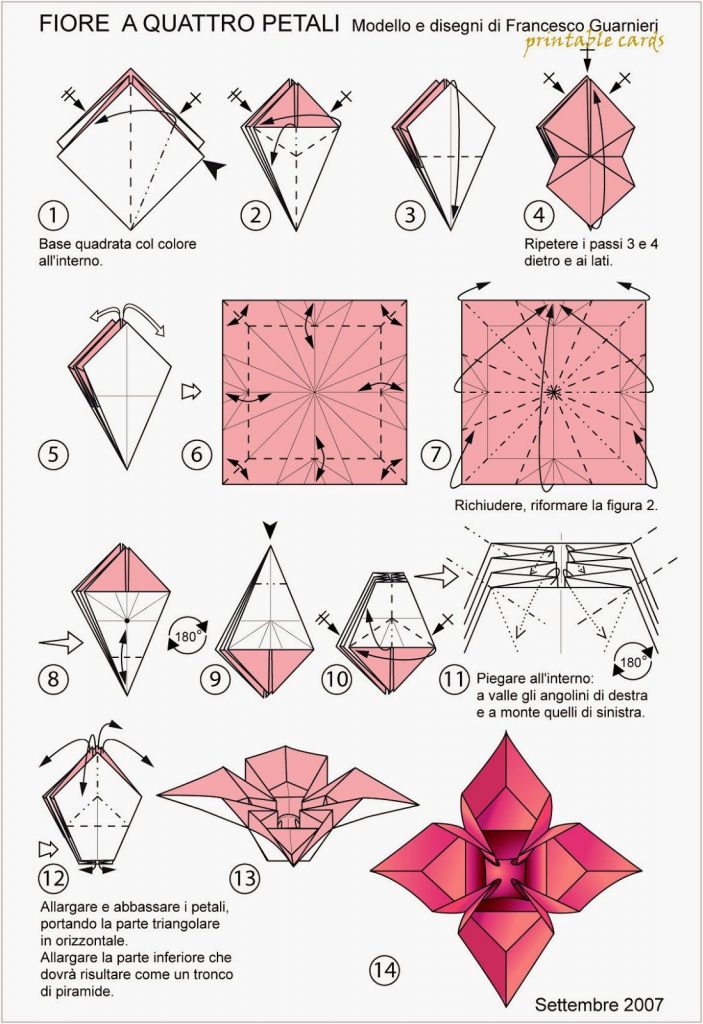 FIORE A QUATTRO PETALI Modello e disegni di Francesco Guarnieri
printable cards

1
Base quadrata col colore all'interno.

2

3

4
Ripetere i passi 3 e 4 dietro e ai lati.

5

6

7
Richiudere, riformare la figura 2.

8
180°

9

10

11
Piegare all'interno: a valle gli angolini di destra e a monte quelli di sinistra.
180°

12
Allargare e abbassare i petali, portando la parte triangolare in orizzontale.
Allargare la parte inferiore che dovrà risultare come un tronco di piramide.

13

14

Settembre 2007