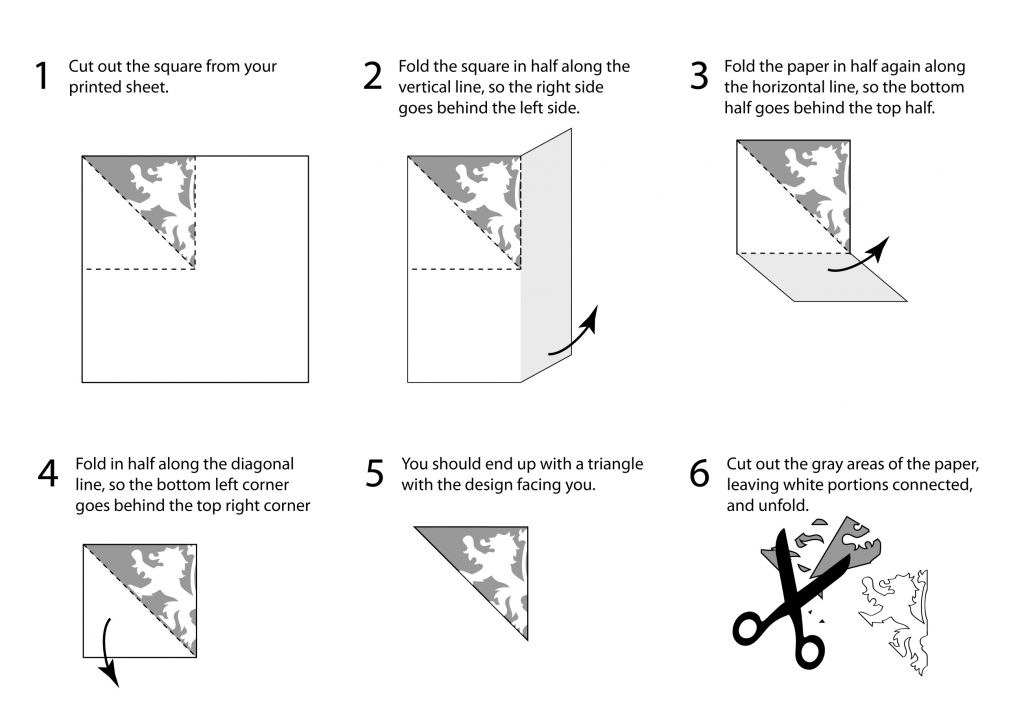 1 Cut out the square from your printed sheet.

2 Fold the square in half along the vertical line, so the right side goes behind the left side.

3 Fold the paper in half again along the horizontal line, so the bottom half goes behind the top half.

4 Fold in half along the diagonal line, so the bottom left corner goes behind the top right corner

5 You should end up with a triangle with the design facing you.

6 Cut out the gray areas of the paper, leaving white portions connected, and unfold.