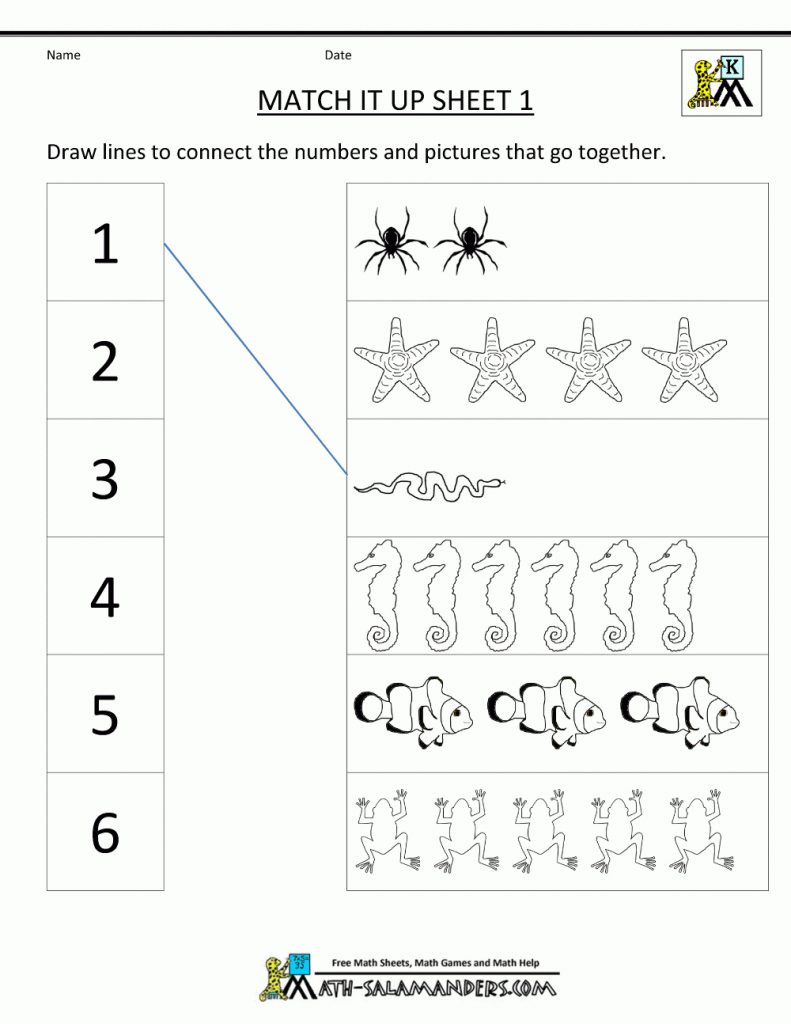 Name Date

K

MATCH IT UP SHEET 1

Draw lines to connect the numbers and pictures that go together.

1

2

3

4

5

6

Free Math Sheets, Math Games and Math Help

MATH-SALAMANDERS.COM