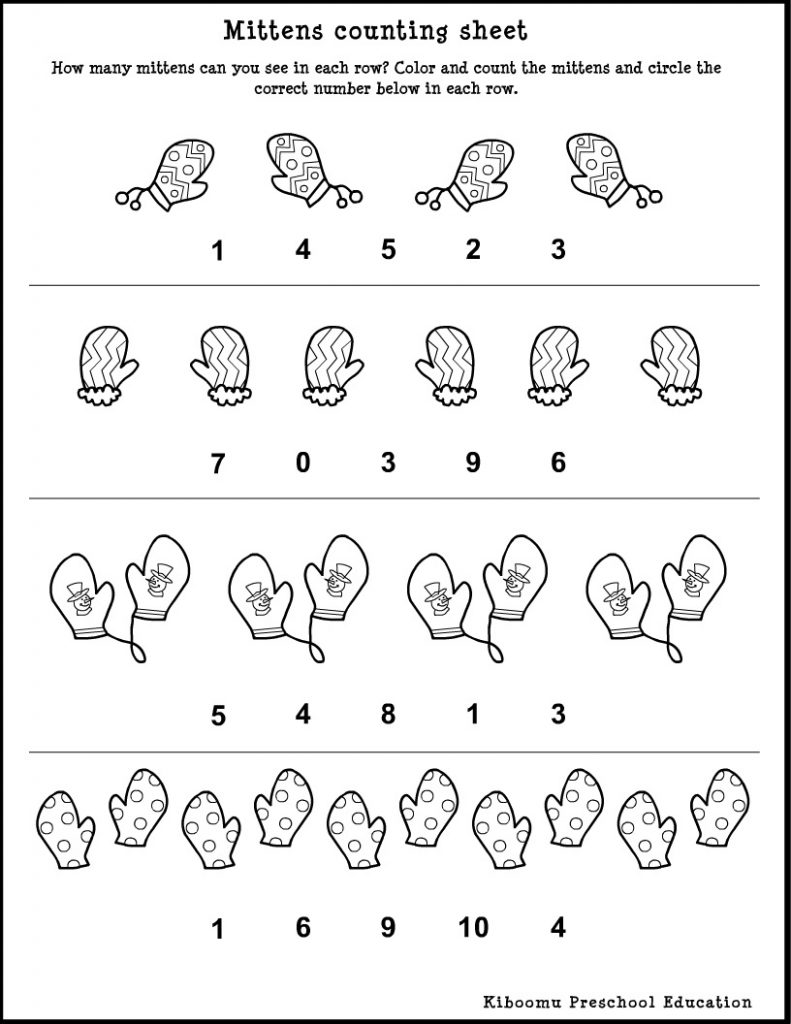 Mittens counting sheet

How many mittens can you see in each row? Color and count the mittens and circle the correct number below in each row.

1 4 5 2 3

7 0 3 9 6

5 4 8 1 3

1 6 9 10 4

Kiboomu Preschool Education