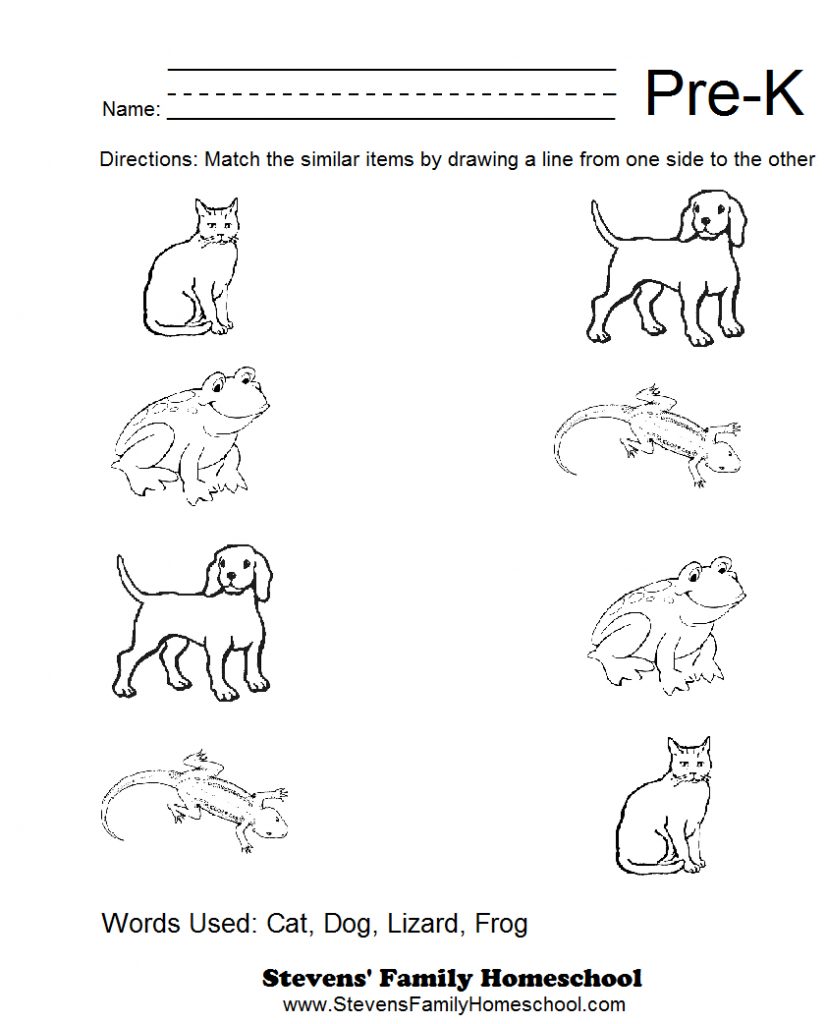 Name:

Pre-K

Directions: Match the similar items by drawing a line from one side to the other

Words Used: Cat, Dog, Lizard, Frog

Stevens' Family Homeschool
www.StevensFamilyHomeschool.com