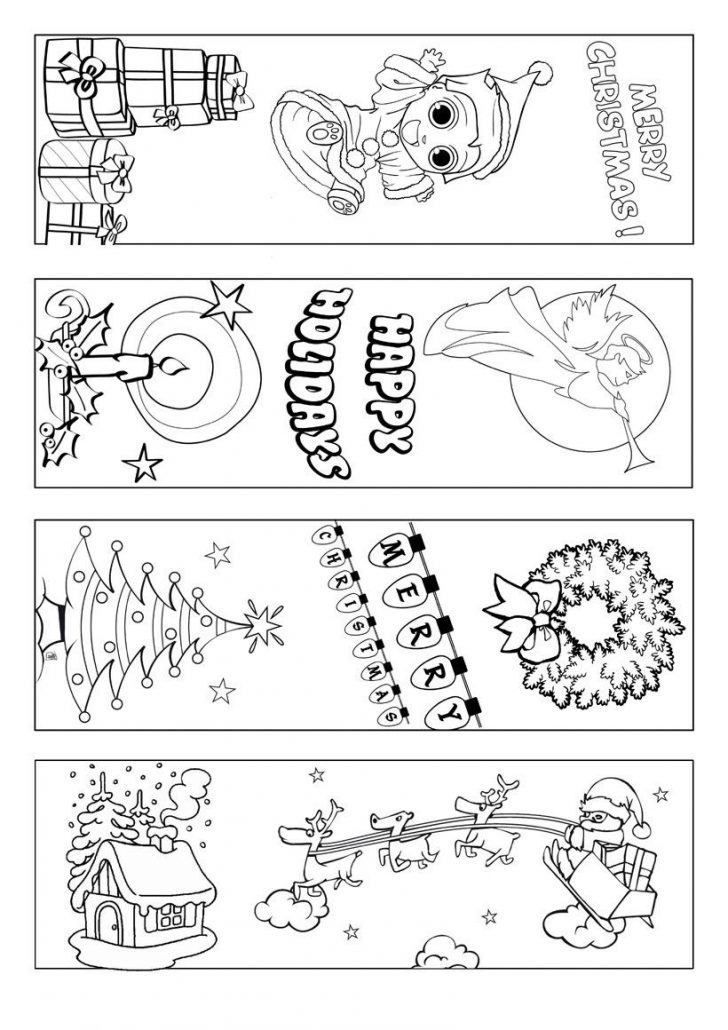 MERRY CHRISTMAS !

HAPPY HOLIDAYS

MERRY CHRISTMAS