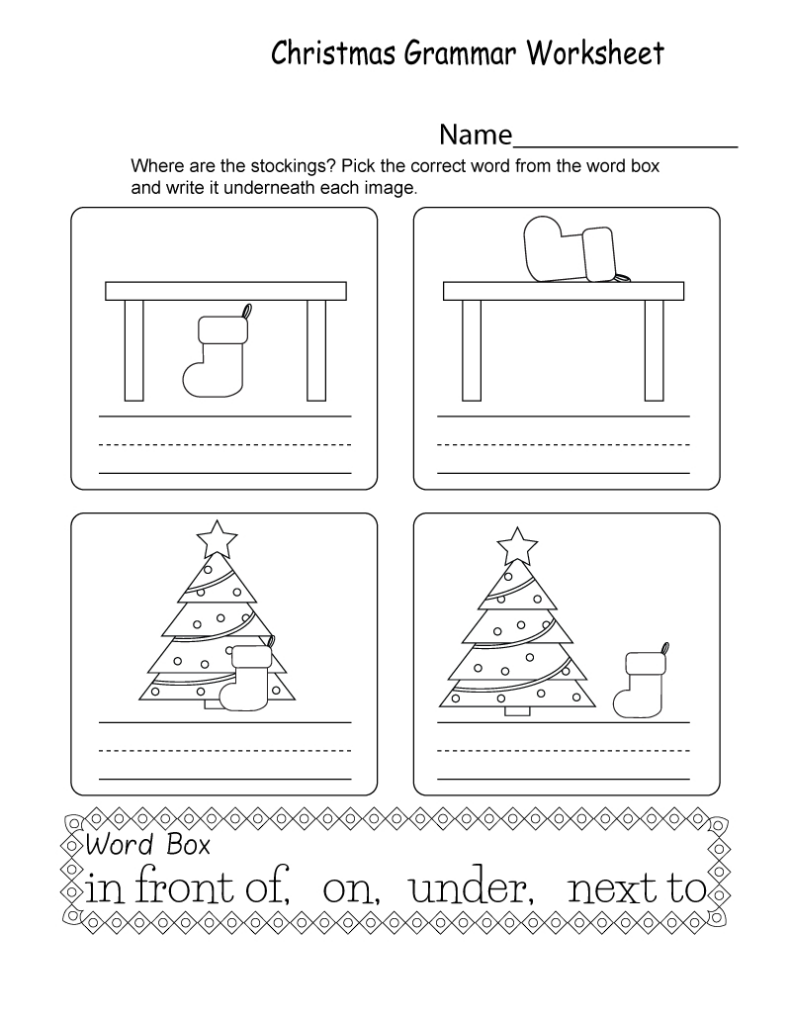 Christmas Grammar Worksheet

Name________________

Where are the stockings? Pick the correct word from the word box and write it underneath each image.

Word Box

in front of, on, under, next to